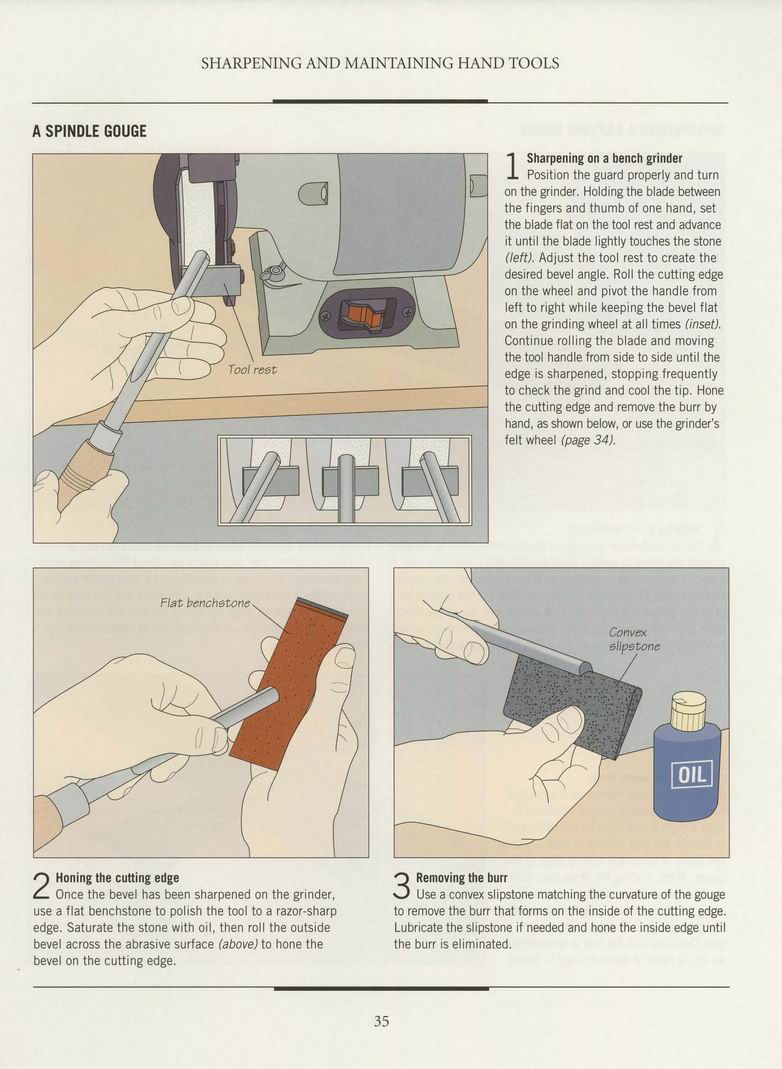 SHARPENING AND MAINTAINING HAND TOOLS

A SPINDLE GOUGE

Tool rest

1 Sharpening on a bench grinder
Position the guard properly and turn on the grinder. Holding the blade between the fingers and thumb of one hand, set the blade flat on the tool rest and advance it until the blade lightly touches the stone (left). Adjust the tool rest to create the desired bevel angle. Roll the cutting edge on the wheel and pivot the handle from left to right while keeping the bevel flat on the grinding wheel at all times (inset). Continue rolling the blade and moving the tool handle from side to side until the edge is sharpened, stopping frequently to check the grind and cool the tip. Hone the cutting edge and remove the burr by hand, as shown below, or use the grinder's felt wheel (page 34).

Flat benchstone

Convex slipstone

OIL

2 Honing the cutting edge
Once the bevel has been sharpened on the grinder, use a flat benchstone to polish the tool to a razor-sharp edge. Saturate the stone with oil, then roll the outside bevel across the abrasive surface (above) to hone the bevel on the cutting edge.

3 Removing the burr
Use a convex slipstone matching the curvature of the gouge to remove the burr that forms on the inside of the cutting edge. Lubricate the slipstone if needed and hone the inside edge until the burr is eliminated.

35