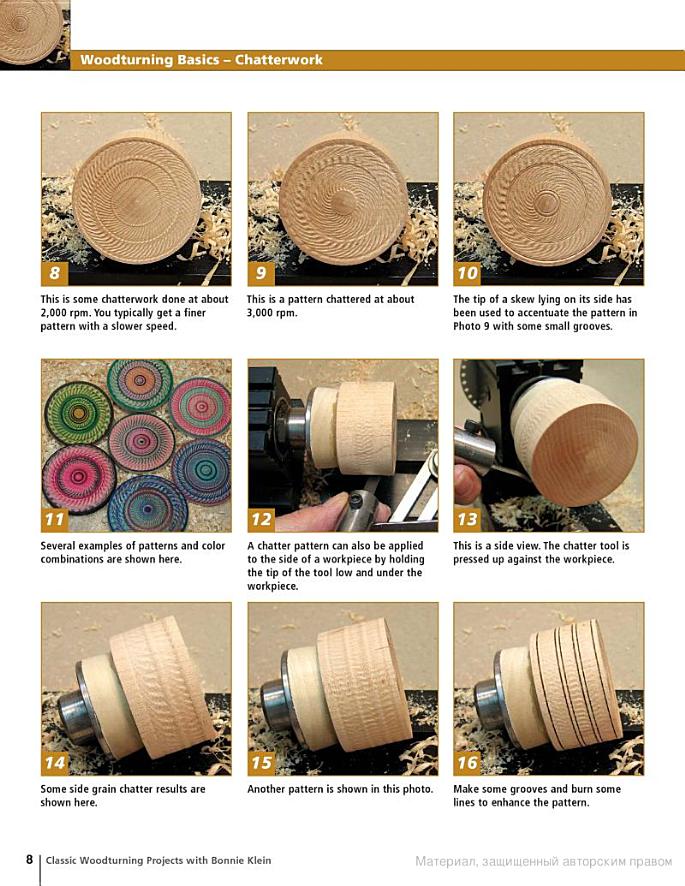 Woodturning Basics – Chatterwork

8

This is some chatterwork done at about 2,000 rpm. You typically get a finer pattern with a slower speed.

9

This is a pattern chattered at about 3,000 rpm.

10

The tip of a skew lying on its side has been used to accentuate the pattern in Photo 9 with some small grooves.

11

Several examples of patterns and color combinations are shown here.

12

A chatter pattern can also be applied to the side of a workpiece by holding the tip of the tool low and under the workpiece.

13

This is a side view. The chatter tool is pressed up against the workpiece.

14

Some side grain chatter results are shown here.

15

Another pattern is shown in this photo.

16

Make some grooves and burn some lines to enhance the pattern.

8 | Classic Woodturning Projects with Bonnie Klein

Материал, защищенный авторским правом