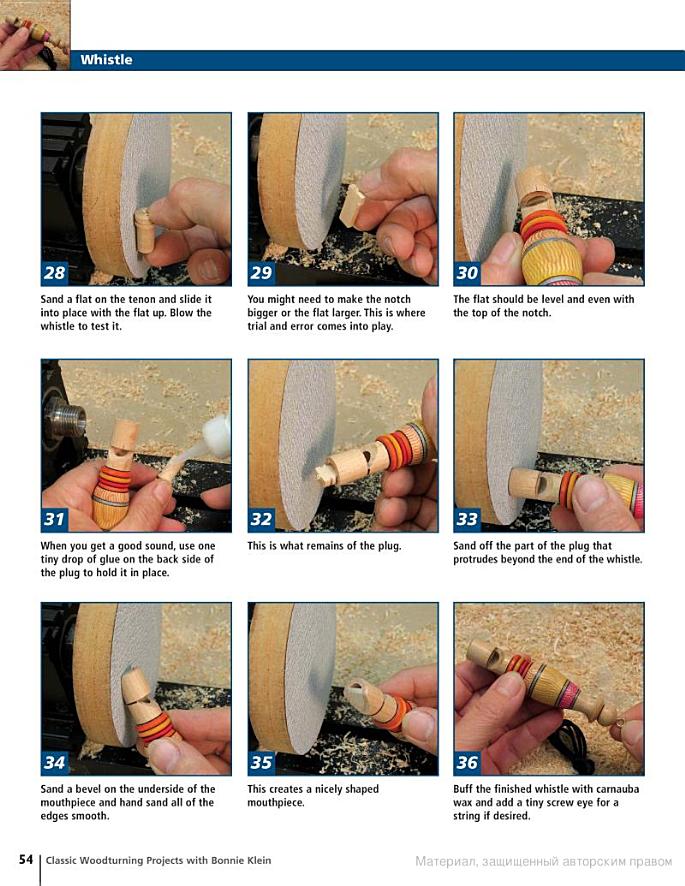 Whistle

28

Sand a flat on the tenon and slide it into place with the flat up. Blow the whistle to test it.

29

You might need to make the notch bigger or the flat larger. This is where trial and error comes into play.

30

The flat should be level and even with the top of the notch.

31

When you get a good sound, use one tiny drop of glue on the back side of the plug to hold it in place.

32

This is what remains of the plug.

33

Sand off the part of the plug that protrudes beyond the end of the whistle.

34

Sand a bevel on the underside of the mouthpiece and hand sand all of the edges smooth.

35

This creates a nicely shaped mouthpiece.

36

Buff the finished whistle with carnauba wax and add a tiny screw eye for a string if desired.

54 | Classic Woodturning Projects with Bonnie Klein

Материал, защищенный авторским правом