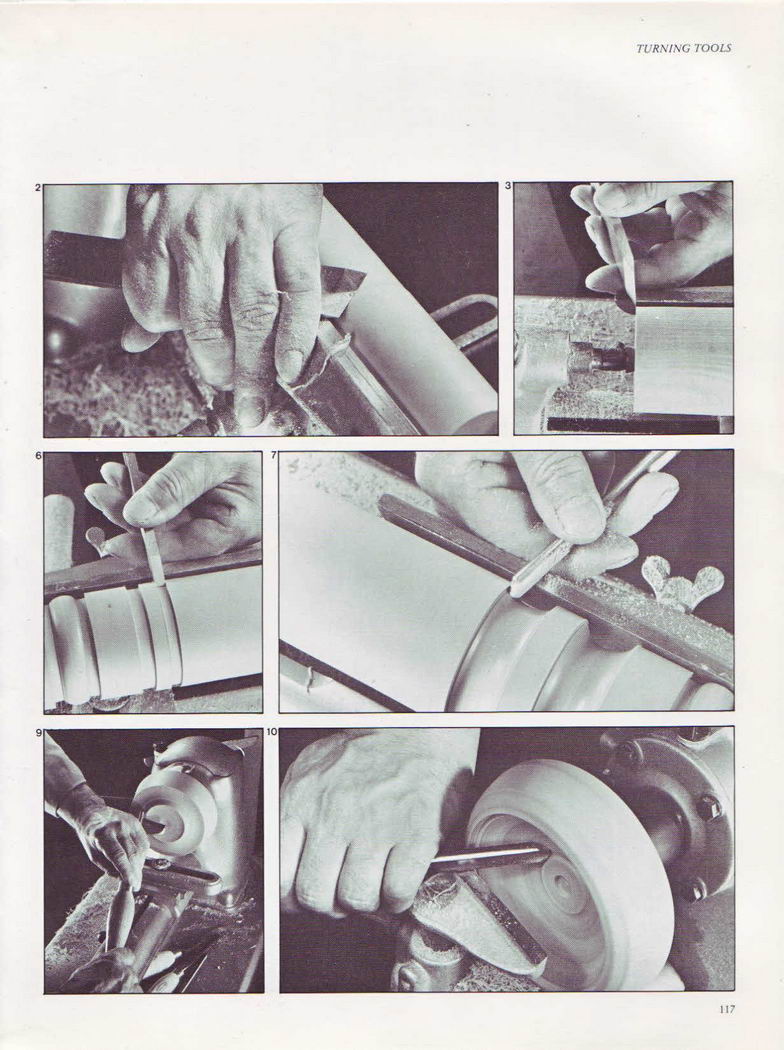 TURNING TOOLS

2

3

6

7

9

10

117