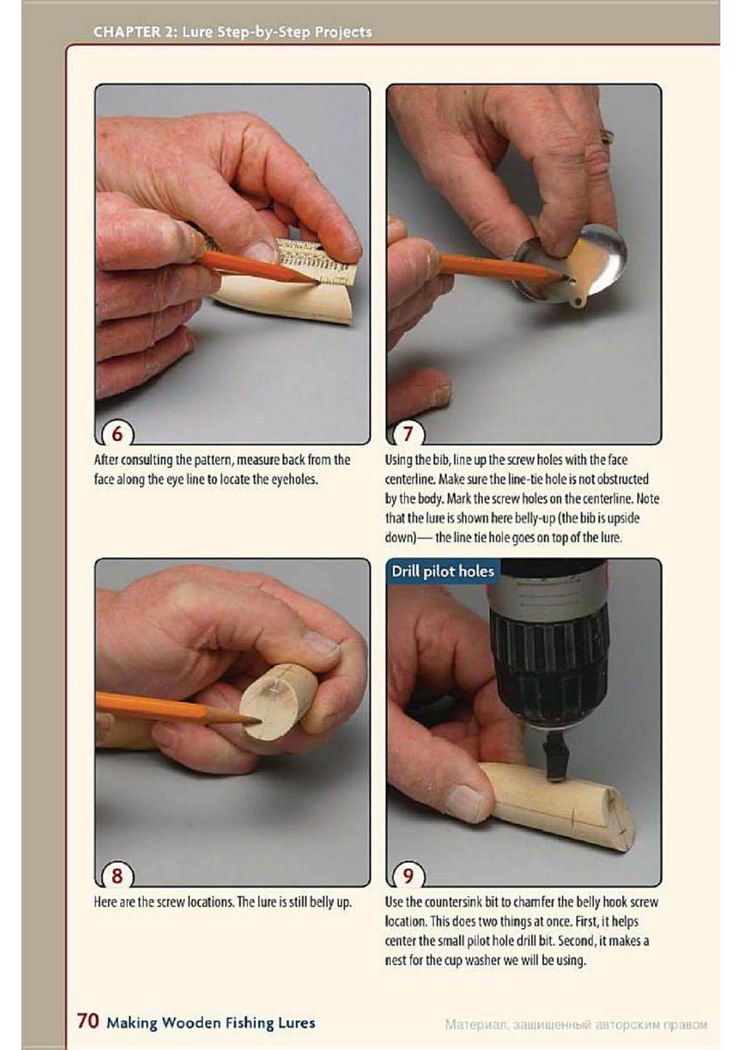 CHAPTER 2: Lure Step-by-Step Projects

6

After consulting the pattern, measure back from the face along the eye line to locate the eyeholes.

7

Using the bib, line up the screw holes with the face centerline. Make sure the line-tie hole is not obstructed by the body. Mark the screw holes on the centerline. Note that the lure is shown here belly-up (the bib is upside down)— the line tie hole goes on top of the lure.

8

Here are the screw locations. The lure is still belly up.

Drill pilot holes

9

Use the countersink bit to chamfer the belly hook screw location. This does two things at once. First, it helps center the small pilot hole drill bit. Second, it makes a nest for the cup washer we will be using.

70 Making Wooden Fishing Lures

Материал, защищенный авторским правом