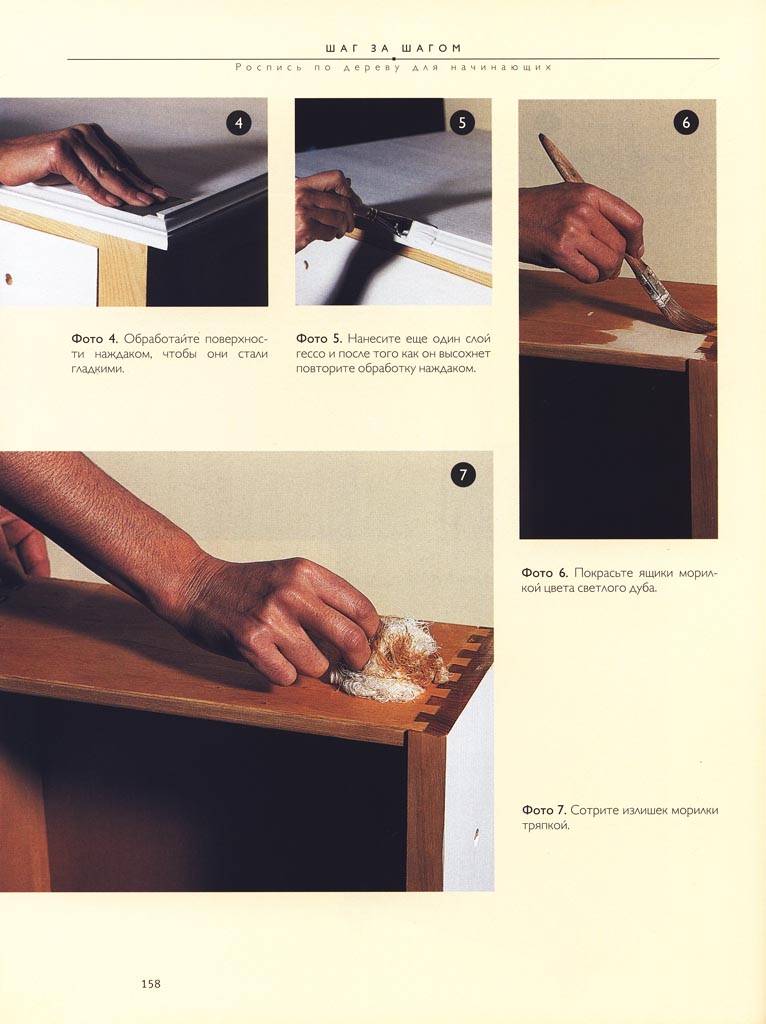 ШАГ ЗА ШАГОМ

Роспись по дереву для начинающих

4

5

6

Фото 4. Обработайте поверхности наждаком, чтобы они стали гладкими.

Фото 5. Нанесите еще один слой гессо и после того как он высохнет повторите обработку наждаком.

7

Фото 6. Покрасьте ящики морилкой цвета светлого дуба.

Фото 7. Сотрите излишек морилки тряпкой.

158