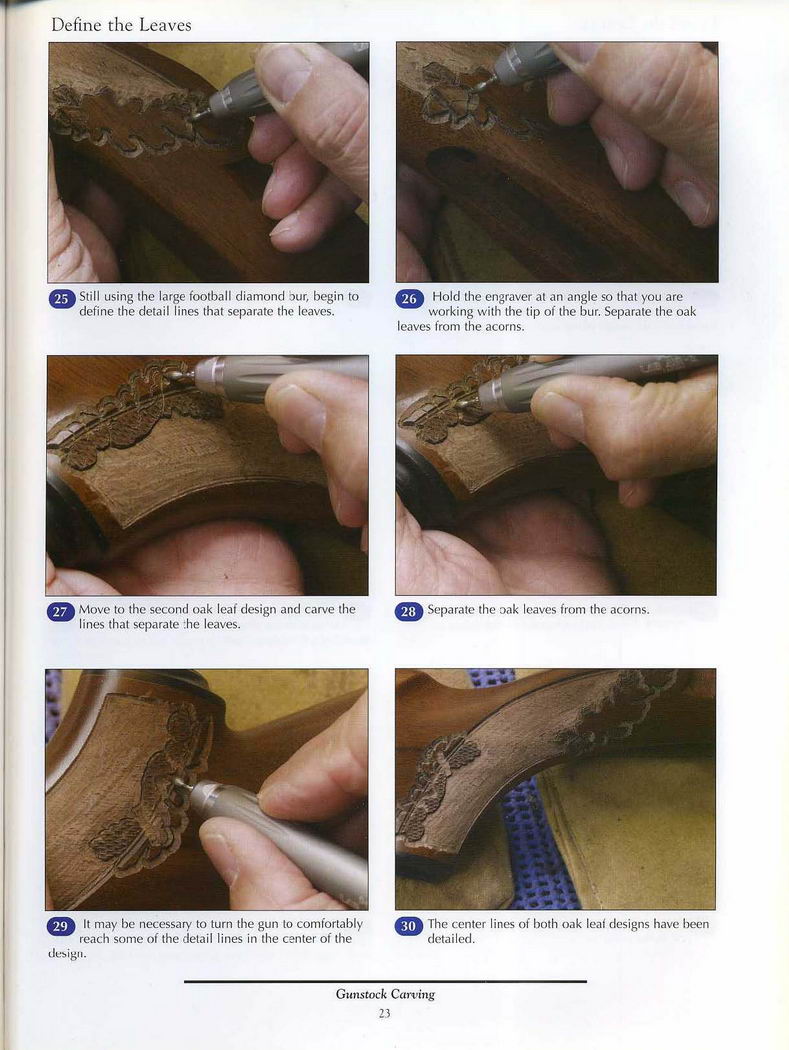 Define the Leaves

25 Still using the large football diamond bur, begin to define the detail lines that separate the leaves.

26 Hold the engraver at an angle so that you are working with the tip of the bur. Separate the oak leaves from the acorns.

27 Move to the second oak leaf design and carve the lines that separate the leaves.

28 Separate the oak leaves from the acorns.

29 It may be necessary to turn the gun to comfortably reach some of the detail lines in the center of the design.

30 The center lines of both oak leaf designs have been detailed.

Gunstock Carving
23