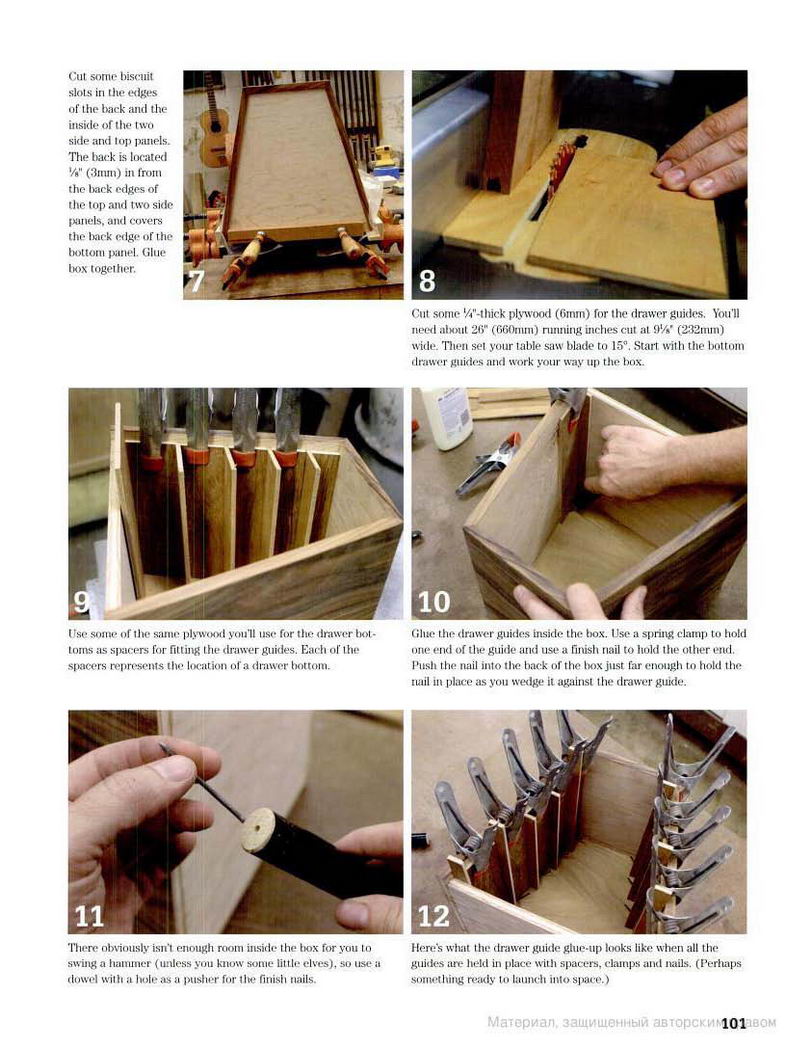 Cut some biscuit slots in the edges of the back and the inside of the two side and top panels. The back is located ⅛" (3mm) in from the back edges of the top and two side panels, and covers the back edge of the bottom panel. Glue box together.

7

8

Cut some ¼"-thick plywood (6mm) for the drawer guides. You'll need about 26" (660mm) running inches cut at 9⅛" (232mm) wide. Then set your table saw blade to 15°. Start with the bottom drawer guides and work your way up the box.

9

Use some of the same plywood you'll use for the drawer bottoms as spacers for fitting the drawer guides. Each of the spacers represents the location of a drawer bottom.

10

Glue the drawer guides inside the box. Use a spring clamp to hold one end of the guide and use a finish nail to hold the other end. Push the nail into the back of the box just far enough to hold the nail in place as you wedge it against the drawer guide.

11

There obviously isn't enough room inside the box for you to swing a hammer (unless you know some little elves), so use a dowel with a hole as a pusher for the finish nails.

12

Here's what the drawer guide glue-up looks like when all the guides are held in place with spacers, clamps and nails. (Perhaps something ready to launch into space.)

Материал, защищенный авторским правом 101