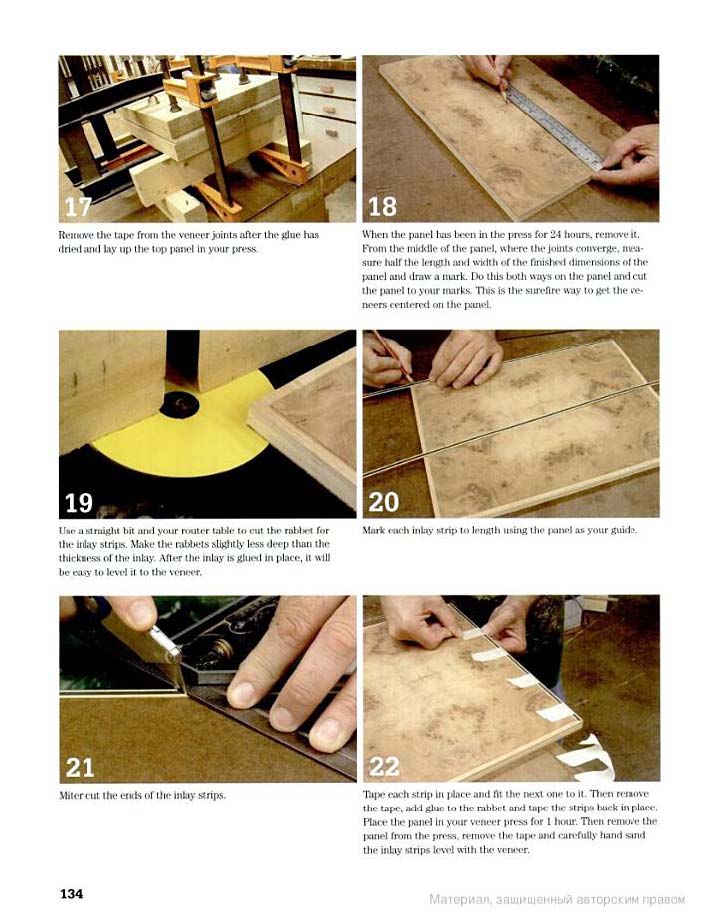 17

Remove the tape from the veneer joints after the glue has dried and lay up the top panel in your press.

18

When the panel has been in the press for 24 hours, remove it. From the middle of the panel, where the joints converge, measure half the length and width of the finished dimensions of the panel and draw a mark. Do this both ways on the panel and cut the panel to your marks. This is the surefire way to get the veneers centered on the panel.

19

Use a straight bit and your router table to cut the rabbet for the inlay strips. Make the rabbets slightly less deep than the thickness of the inlay. After the inlay is glued in place, it will be easy to level it to the veneer.

20

Mark each inlay strip to length using the panel as your guide.

21

Miter cut the ends of the inlay strips.

22

Tape each strip in place and fit the next one to it. Then remove the tape, add glue to the rabbet and tape the strips back in place. Place the panel in your veneer press for 1 hour. Then remove the panel from the press, remove the tape and carefully hand sand the inlay strips level with the veneer.

134

Материал, защищенный авторским правом