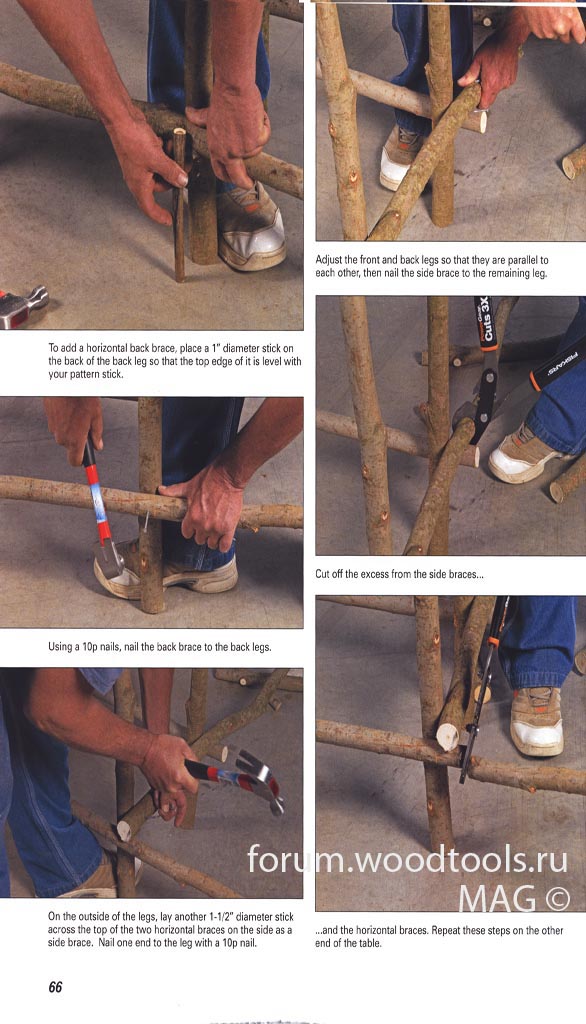 To add a horizontal back brace, place a 1" diameter stick on the back of the back leg so that the top edge of it is level with your pattern stick.

Using a 10p nails, nail the back brace to the back legs.

On the outside of the legs, lay another 1-1/2" diameter stick across the top of the two horizontal braces on the side as a side brace. Nail one end to the leg with a 10p nail.

66

Adjust the front and back legs so that they are parallel to each other, then nail the side brace to the remaining leg.

Cuts 3X
FISKARS

Cut off the excess from the side braces...

forum.woodtools.ru
MAG ©

...and the horizontal braces. Repeat these steps on the other end of the table.