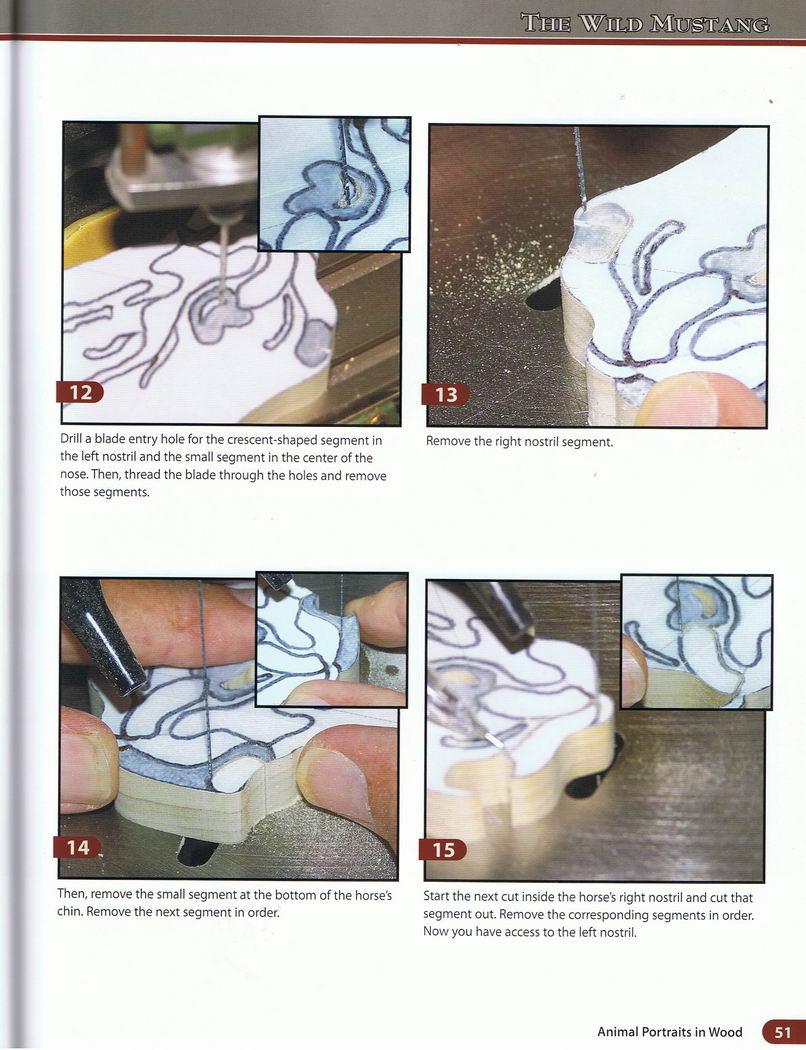 THE WILD MUSTANG

12

Drill a blade entry hole for the crescent-shaped segment in the left nostril and the small segment in the center of the nose. Then, thread the blade through the holes and remove those segments.

13

Remove the right nostril segment.

14

Then, remove the small segment at the bottom of the horse's chin. Remove the next segment in order.

15

Start the next cut inside the horse's right nostril and cut that segment out. Remove the corresponding segments in order. Now you have access to the left nostril.

Animal Portraits in Wood 51