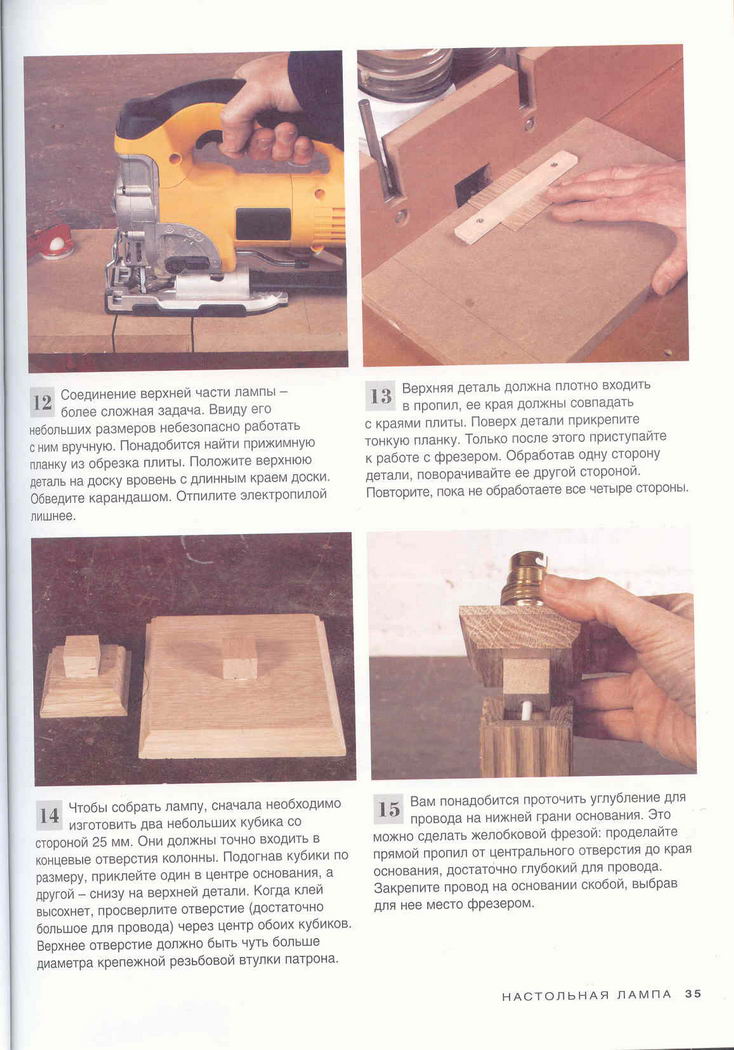 12 Соединение верхней части лампы – более сложная задача. Ввиду его небольших размеров небезопасно работать с ним вручную. Понадобится найти прижимную планку из обрезка плиты. Положите верхнюю деталь на доску вровень с длинным краем доски. Обведите карандашом. Отпилите электропилой лишнее.

13 Верхняя деталь должна плотно входить в пропил, ее края должны совпадать с краями плиты. Поверх детали прикрепите тонкую планку. Только после этого приступайте к работе с фрезером. Обработав одну сторону детали, поворачивайте ее другой стороной. Повторите, пока не обработаете все четыре стороны.

14 Чтобы собрать лампу, сначала необходимо изготовить два небольших кубика со стороной 25 мм. Они должны точно входить в концевые отверстия колонны. Подогнав кубики по размеру, приклейте один в центре основания, а другой – снизу на верхней детали. Когда клей высохнет, просверлите отверстие (достаточно большое для провода) через центр обоих кубиков. Верхнее отверстие должно быть чуть больше диаметра крепежной резьбовой втулки патрона.

15 Вам понадобится проточить углубление для провода на нижней грани основания. Это можно сделать желобковой фрезой: проделайте прямой пропил от центрального отверстия до края основания, достаточно глубокий для провода. Закрепите провод на основании скобой, выбрав для нее место фрезером.

НАСТОЛЬНАЯ ЛАМПА 35