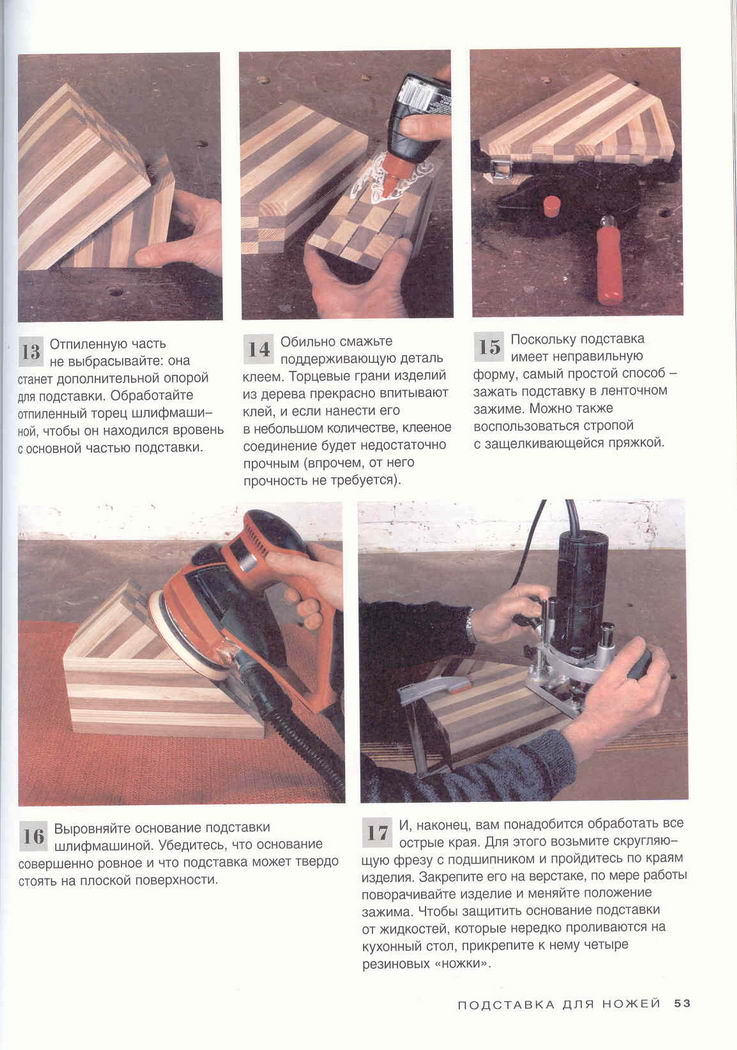 13 Отпиленную часть не выбрасывайте: она станет дополнительной опорой для подставки. Обработайте отпиленный торец шлифмашиной, чтобы он находился вровень с основной частью подставки.

14 Обильно смажьте поддерживающую деталь клеем. Торцевые грани изделий из дерева прекрасно впитывают клей, и если нанести его в небольшом количестве, клееное соединение будет недостаточно прочным (впрочем, от него прочность не требуется).

15 Поскольку подставка имеет неправильную форму, самый простой способ – зажать подставку в ленточном зажиме. Можно также воспользоваться стропой с защелкивающейся пряжкой.

16 Выровняйте основание подставки шлифмашиной. Убедитесь, что основание совершенно ровное и что подставка может твердо стоять на плоской поверхности.

17 И, наконец, вам понадобится обработать все острые края. Для этого возьмите скругляющую фрезу с подшипником и пройдитесь по краям изделия. Закрепите его на верстаке, по мере работы поворачивайте изделие и меняйте положение зажима. Чтобы защитить основание подставки от жидкостей, которые нередко проливаются на кухонный стол, прикрепите к нему четыре резиновых «ножки».

ПОДСТАВКА ДЛЯ НОЖЕЙ 53