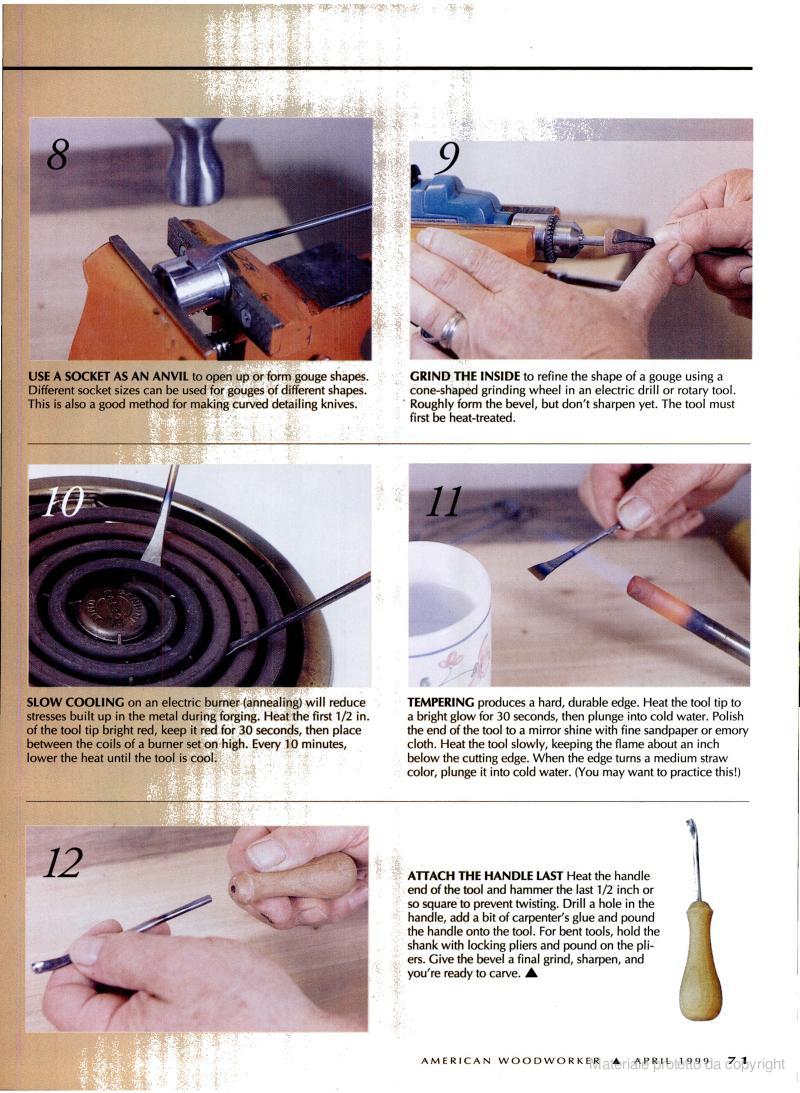 8

USE A SOCKET AS AN ANVIL to open up or form gouge shapes. Different socket sizes can be used for gouges of different shapes. This is also a good method for making curved detailing knives.

9

GRIND THE INSIDE to refine the shape of a gouge using a cone-shaped grinding wheel in an electric drill or rotary tool. Roughly form the bevel, but don't sharpen yet. The tool must first be heat-treated.

10

SLOW COOLING on an electric burner (annealing) will reduce stresses built up in the metal during forging. Heat the first 1/2 in. of the tool tip bright red, keep it red for 30 seconds, then place between the coils of a burner set on high. Every 10 minutes, lower the heat until the tool is cool.

11

TEMPERING produces a hard, durable edge. Heat the tool tip to a bright glow for 30 seconds, then plunge into cold water. Polish the end of the tool to a mirror shine with fine sandpaper or emory cloth. Heat the tool slowly, keeping the flame about an inch below the cutting edge. When the edge turns a medium straw color, plunge it into cold water. (You may want to practice this!)

12

ATTACH THE HANDLE LAST Heat the handle end of the tool and hammer the last 1/2 inch or so square to prevent twisting. Drill a hole in the handle, add a bit of carpenter's glue and pound the handle onto the tool. For bent tools, hold the shank with locking pliers and pound on the pliers. Give the bevel a final grind, sharpen, and you're ready to carve. ▲

AMERICAN WOODWORKER ▲ APRIL 1999 71

Materiale protetto da copyright