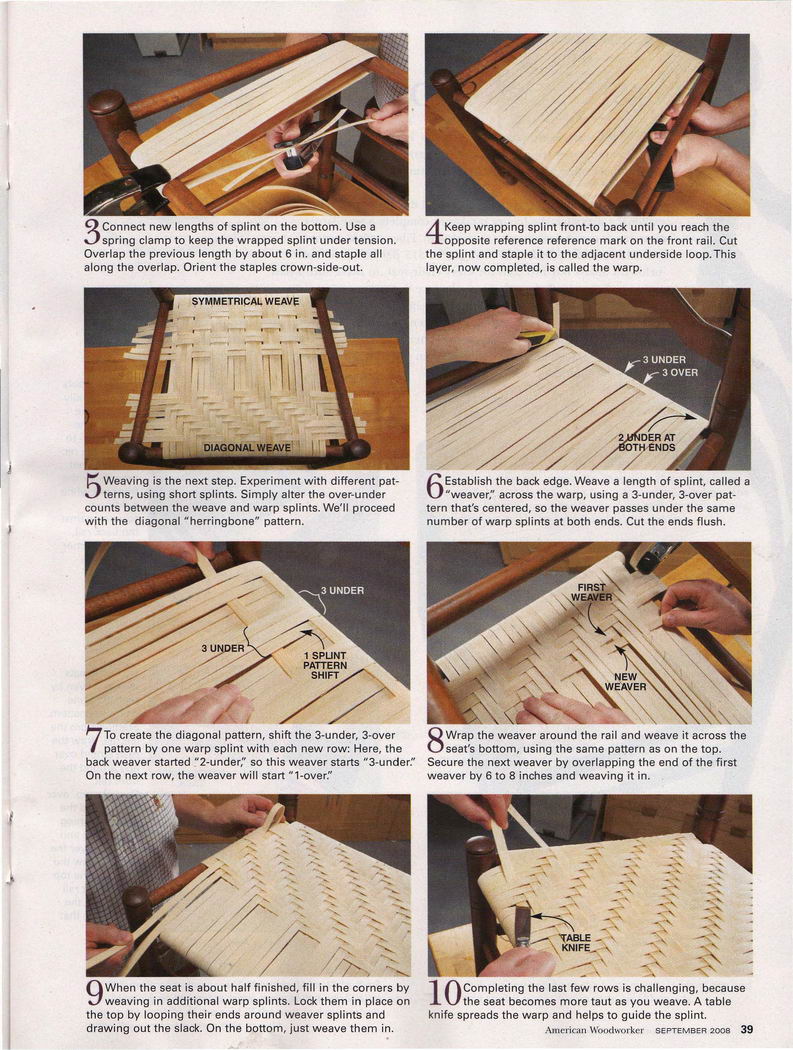 3 Connect new lengths of splint on the bottom. Use a spring clamp to keep the wrapped splint under tension. Overlap the previous length by about 6 in. and staple all along the overlap. Orient the staples crown-side-out.

4 Keep wrapping splint front-to back until you reach the opposite reference reference mark on the front rail. Cut the splint and staple it to the adjacent underside loop. This layer, now completed, is called the warp.

SYMMETRICAL WEAVE

DIAGONAL WEAVE

5 Weaving is the next step. Experiment with different patterns, using short splints. Simply alter the over-under counts between the weave and warp splints. We'll proceed with the diagonal "herringbone" pattern.

3 UNDER
3 OVER

2 UNDER AT BOTH ENDS

6 Establish the back edge. Weave a length of splint, called a "weaver," across the warp, using a 3-under, 3-over pattern that's centered, so the weaver passes under the same number of warp splints at both ends. Cut the ends flush.

3 UNDER

3 UNDER

1 SPLINT PATTERN SHIFT

7 To create the diagonal pattern, shift the 3-under, 3-over pattern by one warp splint with each new row: Here, the back weaver started "2-under," so this weaver starts "3-under." On the next row, the weaver will start "1-over."

FIRST WEAVER

NEW WEAVER

8 Wrap the weaver around the rail and weave it across the seat's bottom, using the same pattern as on the top. Secure the next weaver by overlapping the end of the first weaver by 6 to 8 inches and weaving it in.

9 When the seat is about half finished, fill in the corners by weaving in additional warp splints. Lock them in place on the top by looping their ends around weaver splints and drawing out the slack. On the bottom, just weave them in.

TABLE KNIFE

10 Completing the last few rows is challenging, because the seat becomes more taut as you weave. A table knife spreads the warp and helps to guide the splint.

American Woodworker SEPTEMBER 2008 39