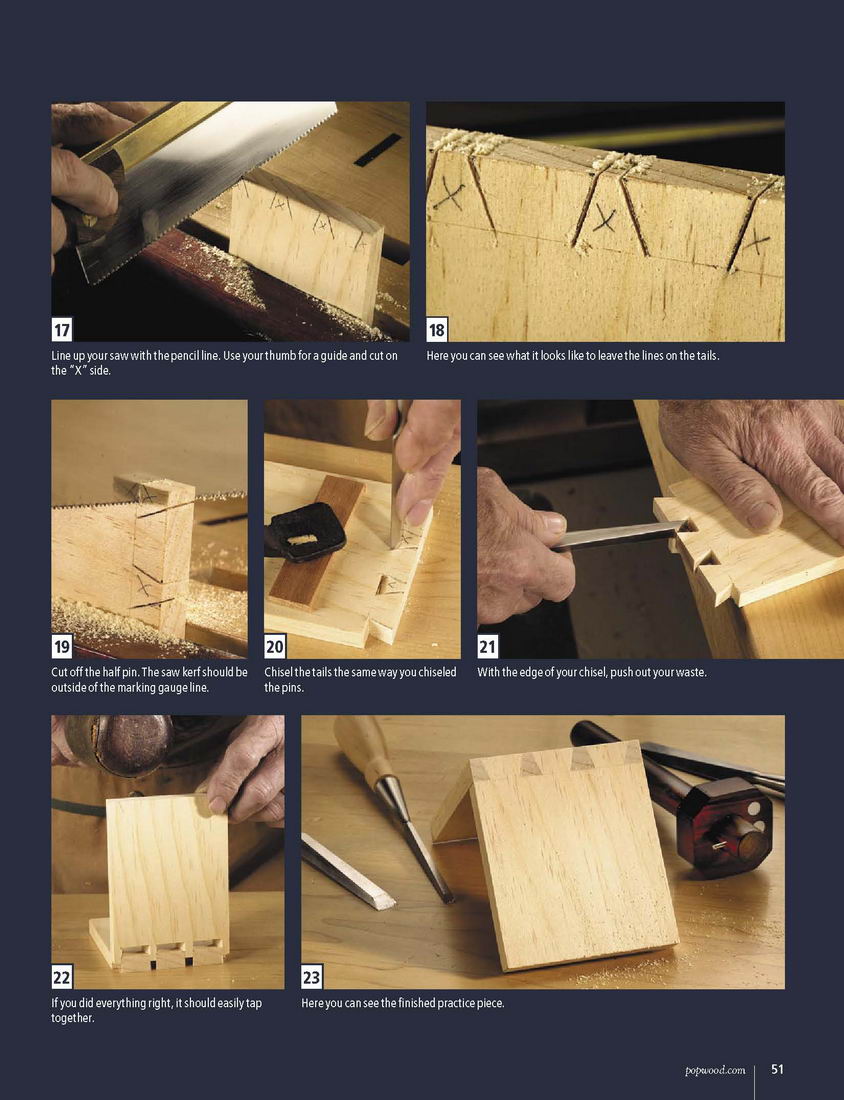 17

Line up your saw with the pencil line. Use your thumb for a guide and cut on the "X" side.

18

Here you can see what it looks like to leave the lines on the tails.

19

Cut off the half pin. The saw kerf should be outside of the marking gauge line.

20

Chisel the tails the same way you chiseled the pins.

21

With the edge of your chisel, push out your waste.

22

If you did everything right, it should easily tap together.

23

Here you can see the finished practice piece.

popwood.com 51