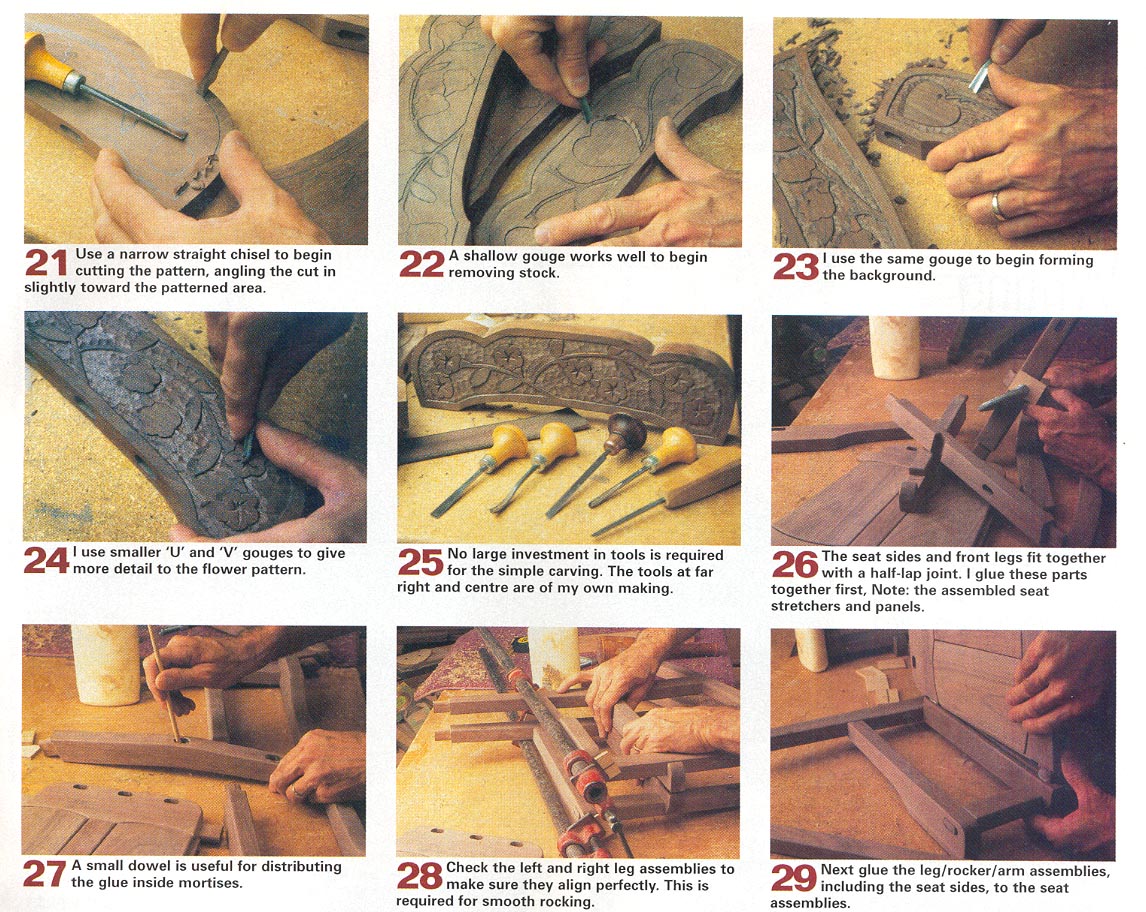 21 Use a narrow straight chisel to begin cutting the pattern, angling the cut in slightly toward the patterned area.

22 A shallow gouge works well to begin removing stock.

23 I use the same gouge to begin forming the background.

24 I use smaller 'U' and 'V' gouges to give more detail to the flower pattern.

25 No large investment in tools is required for the simple carving. The tools at far right and centre are of my own making.

26 The seat sides and front legs fit together with a half-lap joint. I glue these parts together first, Note: the assembled seat stretchers and panels.

27 A small dowel is useful for distributing the glue inside mortises.

28 Check the left and right leg assemblies to make sure they align perfectly. This is required for smooth rocking.

29 Next glue the leg/rocker/arm assemblies, including the seat sides, to the seat assemblies.