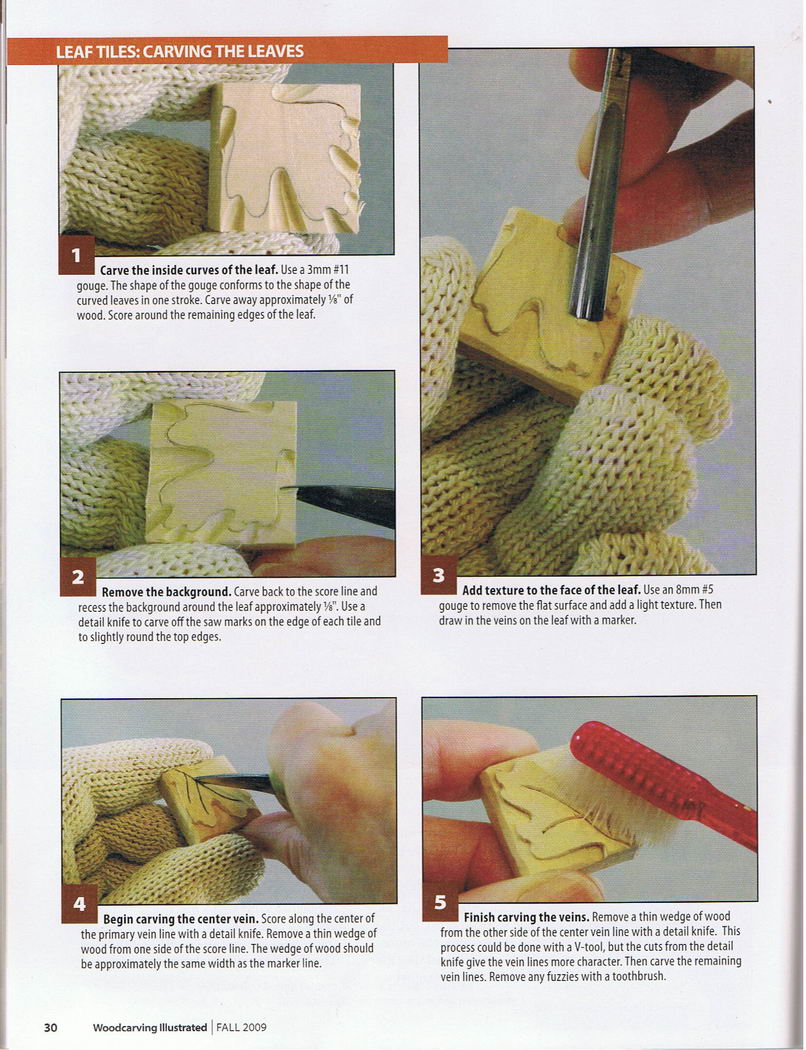 LEAF TILES: CARVING THE LEAVES

1 **Carve the inside curves of the leaf.** Use a 3mm #11 gouge. The shape of the gouge conforms to the shape of the curved leaves in one stroke. Carve away approximately ⅛" of wood. Score around the remaining edges of the leaf.

2 **Remove the background.** Carve back to the score line and recess the background around the leaf approximately ⅛". Use a detail knife to carve off the saw marks on the edge of each tile and to slightly round the top edges.

3 **Add texture to the face of the leaf.** Use an 8mm #5 gouge to remove the flat surface and add a light texture. Then draw in the veins on the leaf with a marker.

4 **Begin carving the center vein.** Score along the center of the primary vein line with a detail knife. Remove a thin wedge of wood from one side of the score line. The wedge of wood should be approximately the same width as the marker line.

5 **Finish carving the veins.** Remove a thin wedge of wood from the other side of the center vein line with a detail knife. This process could be done with a V-tool, but the cuts from the detail knife give the vein lines more character. Then carve the remaining vein lines. Remove any fuzzies with a toothbrush.

30 Woodcarving Illustrated | FALL 2009